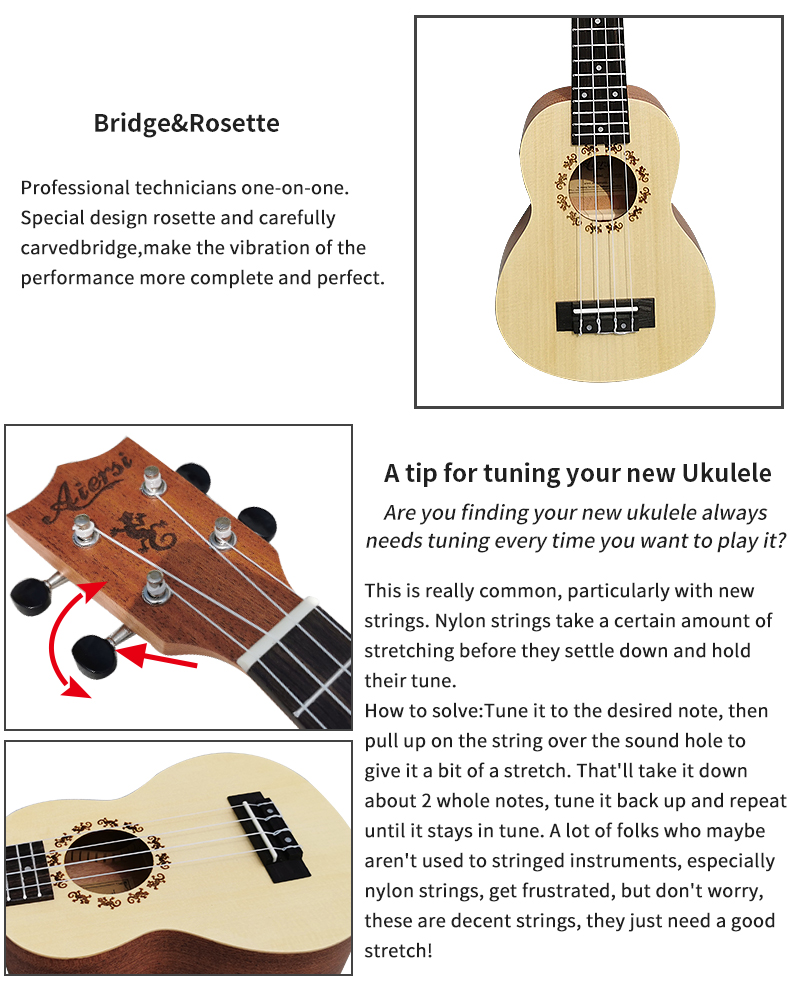 Bridge&Rosette

Professional technicians one-on-one. Special design rosette and carefully carvedbridge,make the vibration of the performance more complete and perfect.

Aiersi

A tip for tuning your new Ukulele

Are you finding your new ukulele always needs tuning every time you want to play it?

This is really common, particularly with new strings. Nylon strings take a certain amount of stretching before they settle down and hold their tune.
How to solve:Tune it to the desired note, then pull up on the string over the sound hole to give it a bit of a stretch. That'll take it down about 2 whole notes, tune it back up and repeat until it stays in tune. A lot of folks who maybe aren't used to stringed instruments, especially nylon strings, get frustrated, but don't worry, these are decent strings, they just need a good stretch!