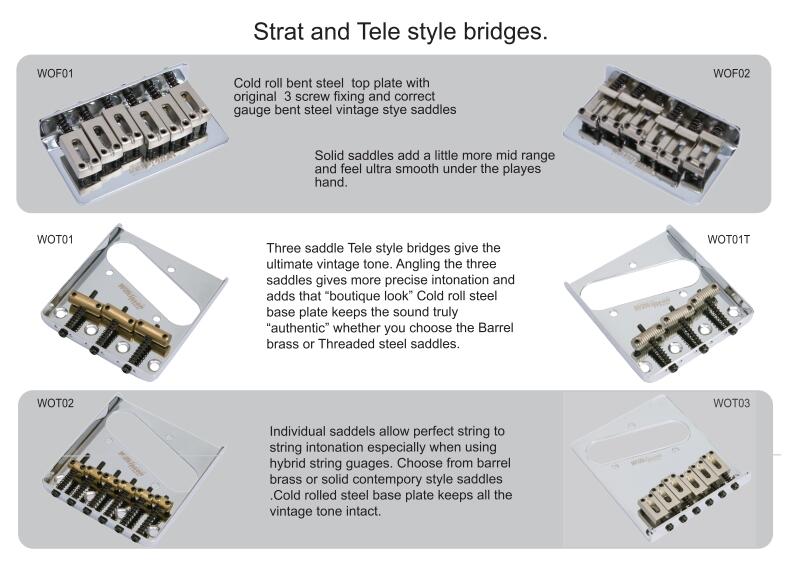 Strat and Tele style bridges.

WOF01

Cold roll bent steel top plate with original 3 screw fixing and correct gauge bent steel vintage stye saddles

WOF02

Solid saddles add a little more mid range and feel ultra smooth under the playes hand.

WOT01

Three saddle Tele style bridges give the ultimate vintage tone. Angling the three saddles gives more precise intonation and adds that "boutique look" Cold roll steel base plate keeps the sound truly "authentic" whether you choose the Barrel brass or Threaded steel saddles.

WOT01T

WOT02

Individual saddels allow perfect string to string intonation especially when using hybrid string guages. Choose from barrel brass or solid contempory style saddles .Cold rolled steel base plate keeps all the vintage tone intact.

WOT03